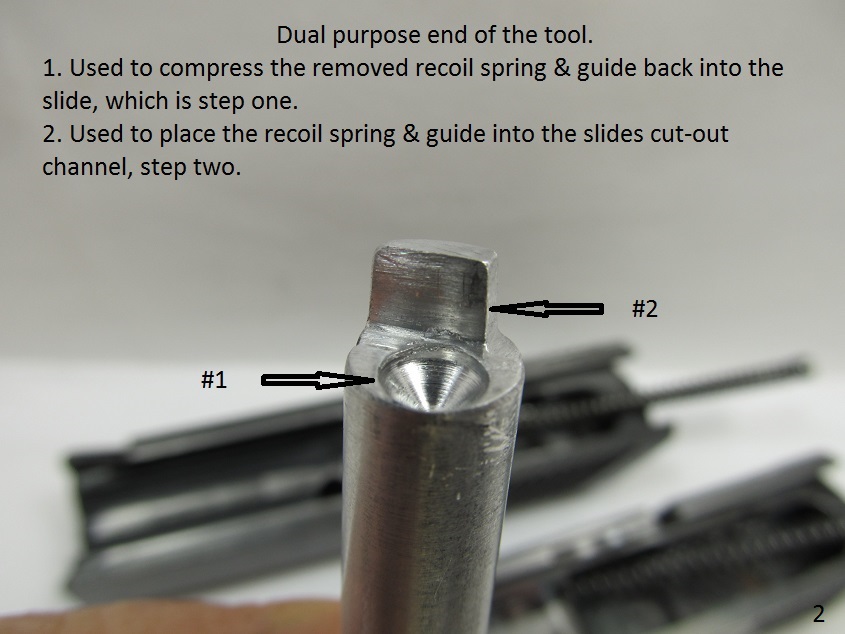 Dual purpose end of the tool.
1. Used to compress the removed recoil spring & guide back into the slide, which is step one.
2. Used to place the recoil spring & guide into the slides cut-out channel, step two.

#2

#1

2